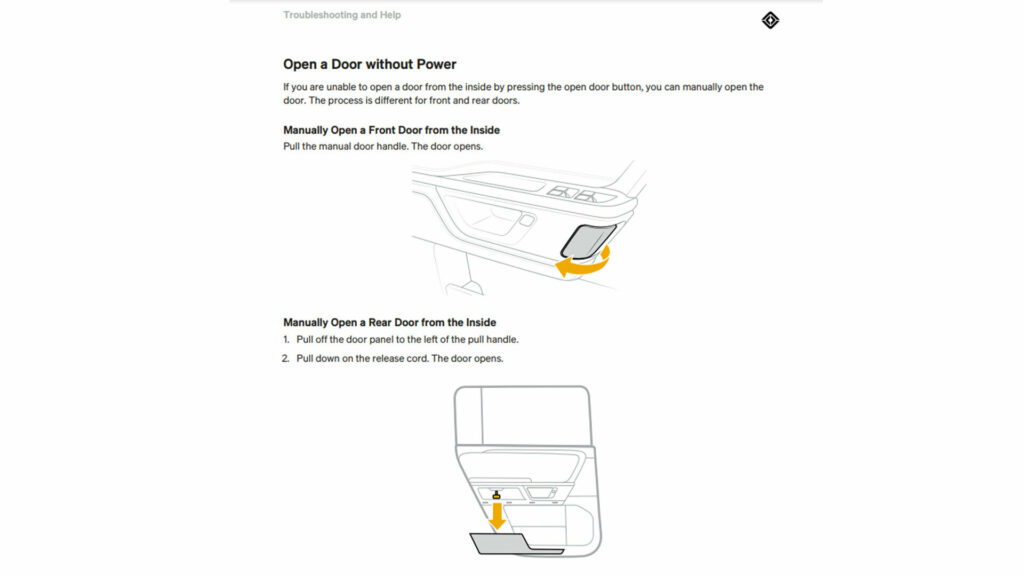 Troubleshooting and Help

Open a Door without Power

If you are unable to open a door from the inside by pressing the open door button, you can manually open the door. The process is different for front and rear doors.

Manually Open a Front Door from the Inside

Pull the manual door handle. The door opens.

Manually Open a Rear Door from the Inside

1. Pull off the door panel to the left of the pull handle.
2. Pull down on the release cord. The door opens.