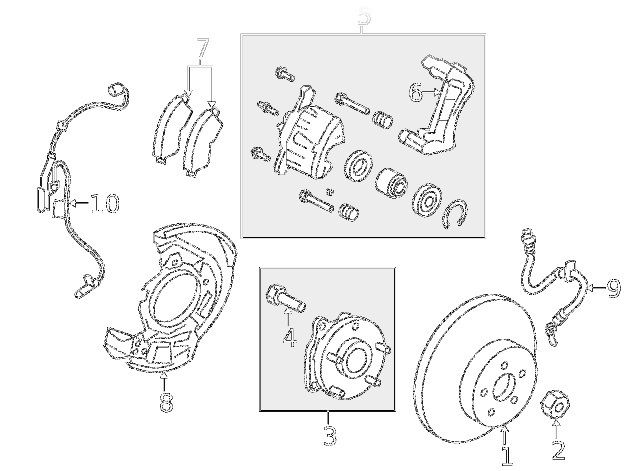 5
7
6
10
9
4
8
3
1
2