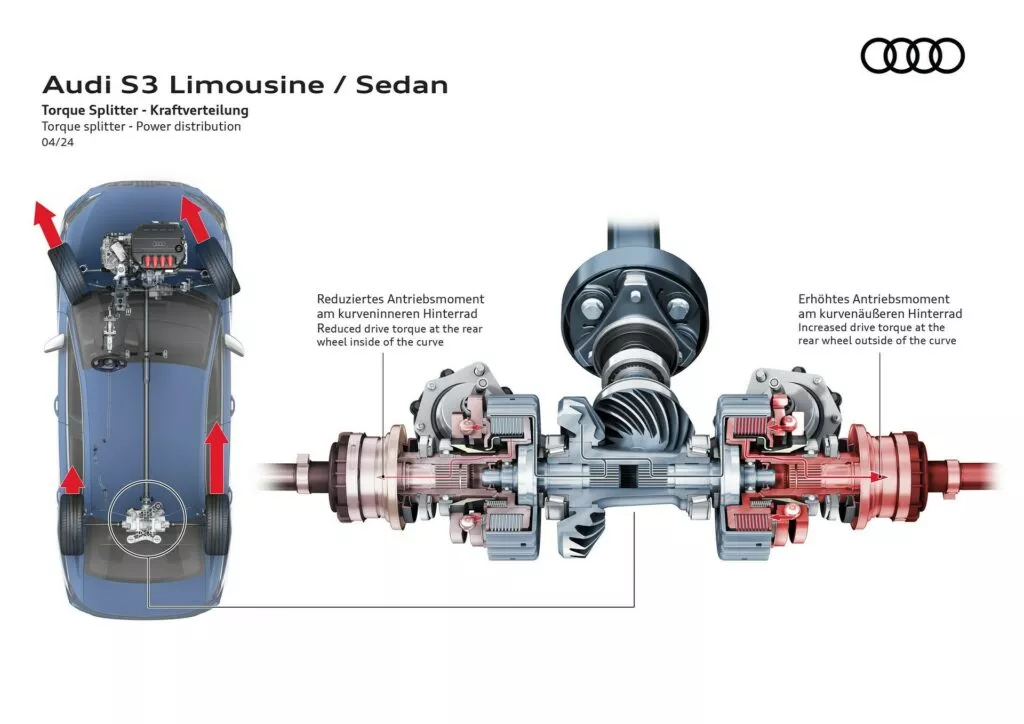 Audi S3 Limousine / Sedan
Torque Splitter - Kraftverteilung
Torque splitter - Power distribution
04/24

Reduziertes Antriebsmoment am kurveninneren Hinterrad
Reduced drive torque at the rear wheel inside of the curve

Erhöhtes Antriebsmoment am kurvenäußeren Hinterrad
Increased drive torque at the rear wheel outside of the curve